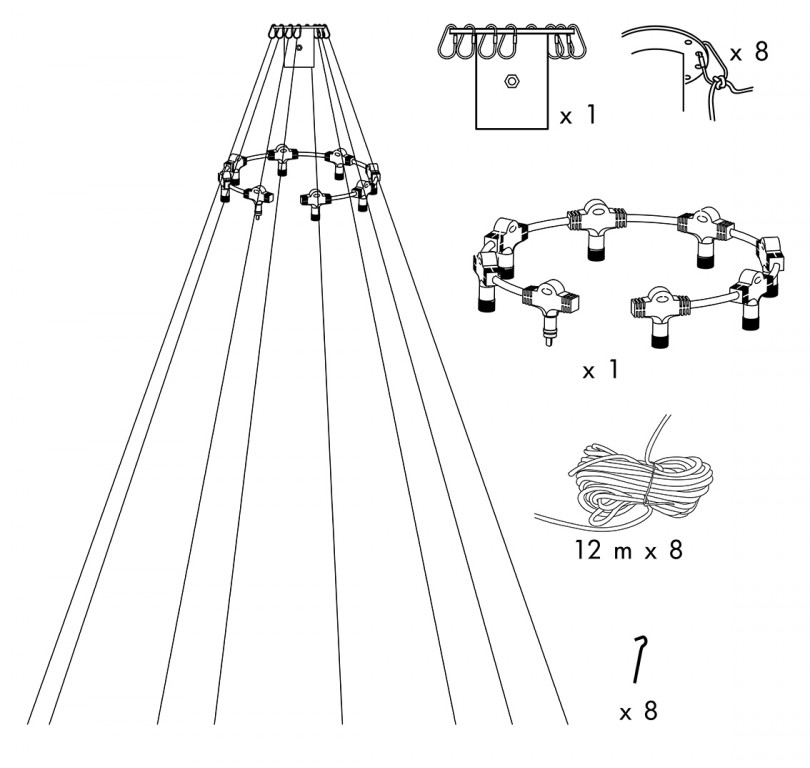 x 1

x 8

x 1

12 m x 8

x 8