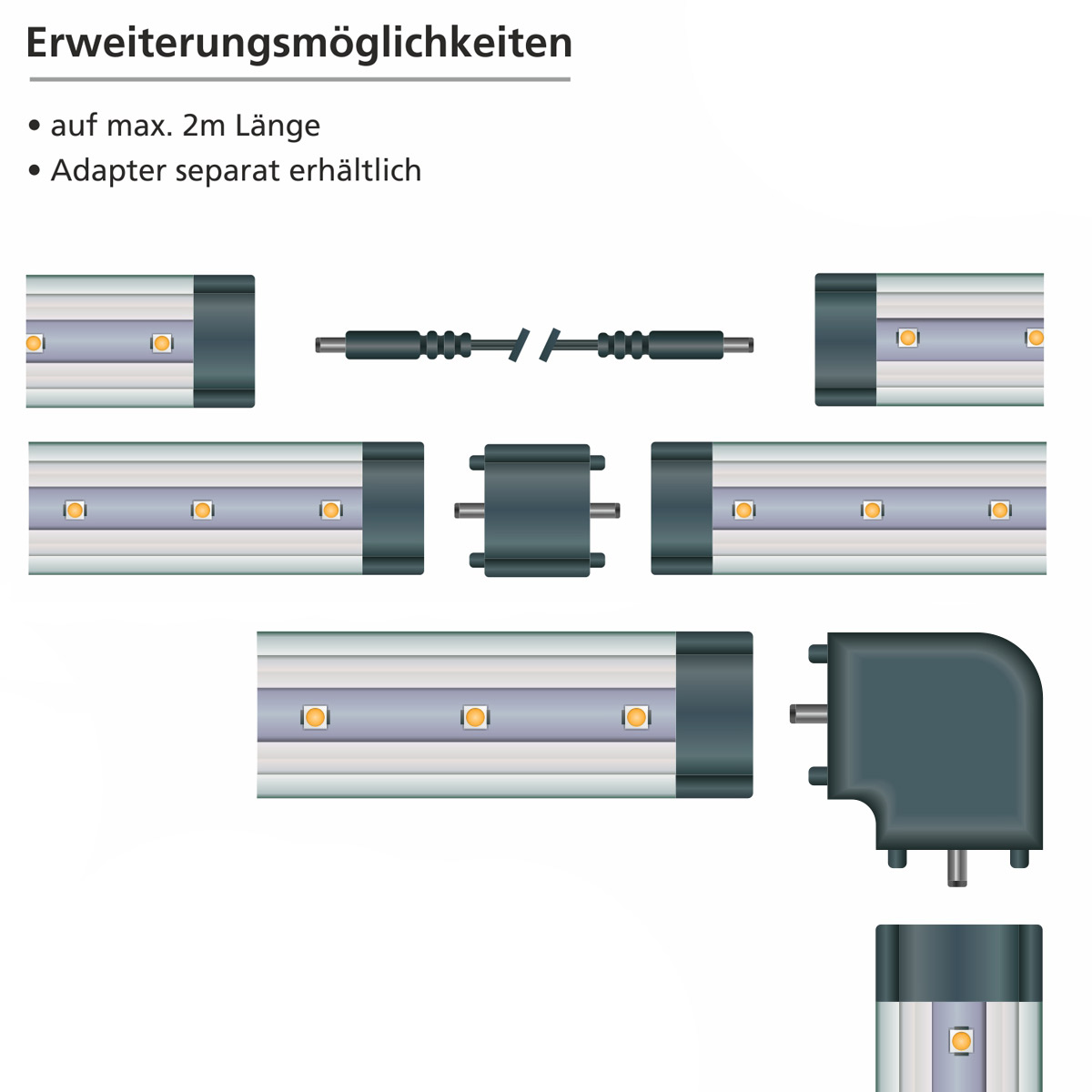 Erweiterungsmöglichkeiten

• auf max. 2m Länge
• Adapter separat erhältlich